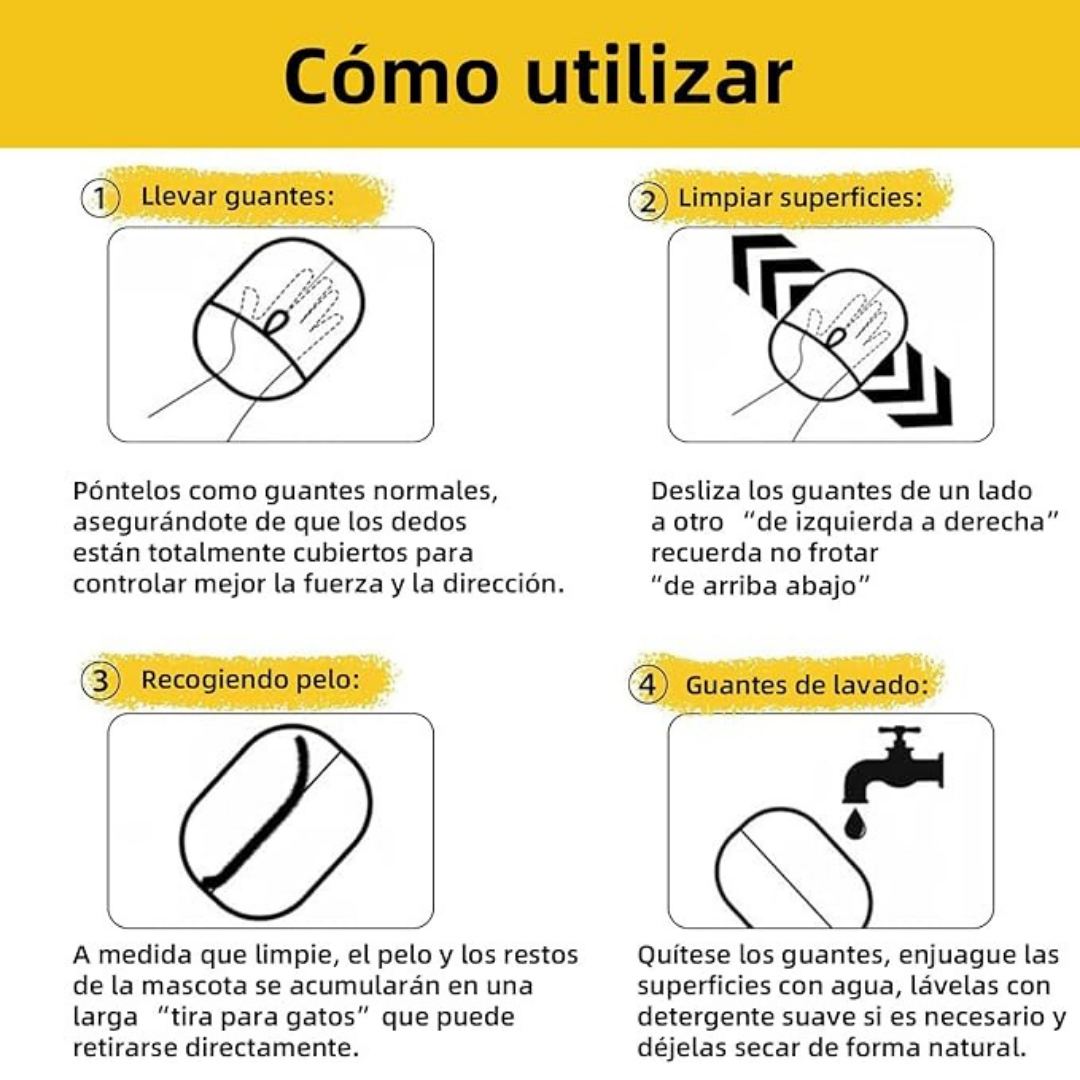 Cómo utilizar

1 Llevar guantes:

Póntelos como guantes normales, asegurándote de que los dedos están totalmente cubiertos para controlar mejor la fuerza y la dirección.

2 Limpiar superficies:

Desliza los guantes de un lado a otro “de izquierda a derecha” recuerda no frotar “de arriba abajo”

3 Recogiendo pelo:

A medida que limpie, el pelo y los restos de la mascota se acumularán en una larga “tira para gatos” que puede retirarse directamente.

4 Guantes de lavado:

Quítese los guantes, enjuague las superficies con agua, lávelas con detergente suave si es necesario y déjelas secar de forma natural.