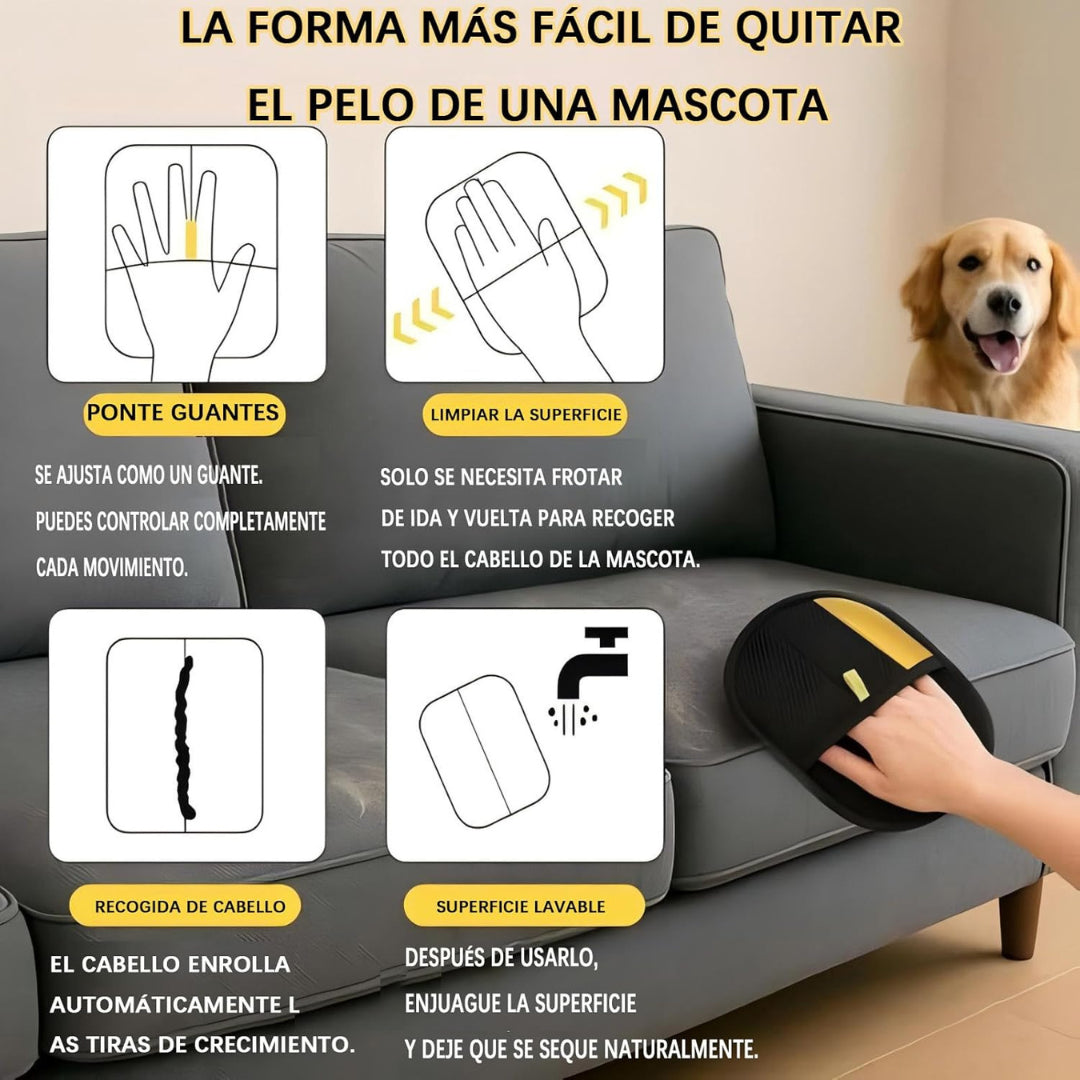 LA FORMA MÁS FÁCIL DE QUITAR
EL PELO DE UNA MASCOTA

PONTE GUANTES

SE AJUSTA COMO UN GUANTE.
PUEDES CONTROLAR COMPLETAMENTE
CADA MOVIMIENTO.

LIMPIAR LA SUPERFICIE

SOLO SE NECESITA FROTAR
DE IDA Y VUELTA PARA RECOGER
TODO EL CABELLO DE LA MASCOTA.

RECOGIDA DE CABELLO

EL CABELLO ENROLLA
AUTOMÁTICAMENTE L
AS TIRAS DE CRECIMIENTO.

SUPERFICIE LAVABLE

DESPUÉS DE USARLO,
ENJUAGUE LA SUPERFICIE
Y DEJE QUE SE SEQUE NATURALMENTE.